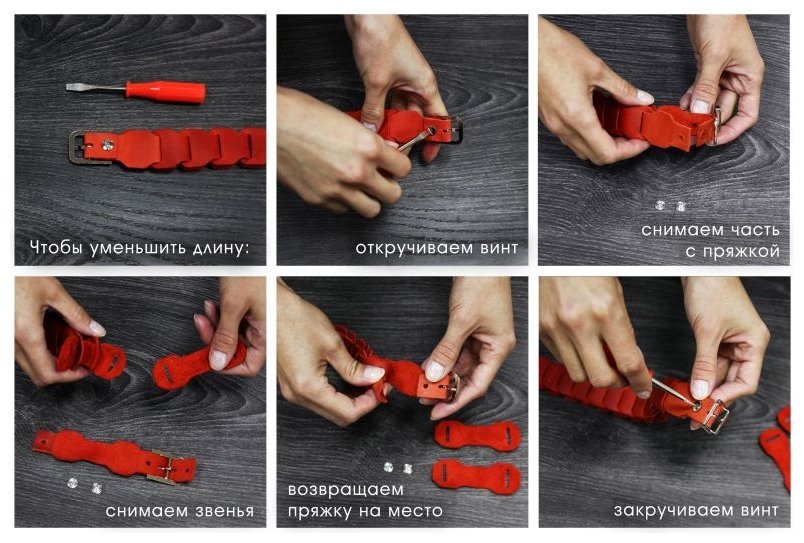 Чтобы уменьшить длину:

откручиваем винт

снимаем часть с пряжкой

снимаем звенья

возвращаем пряжку на место

закручиваем винт