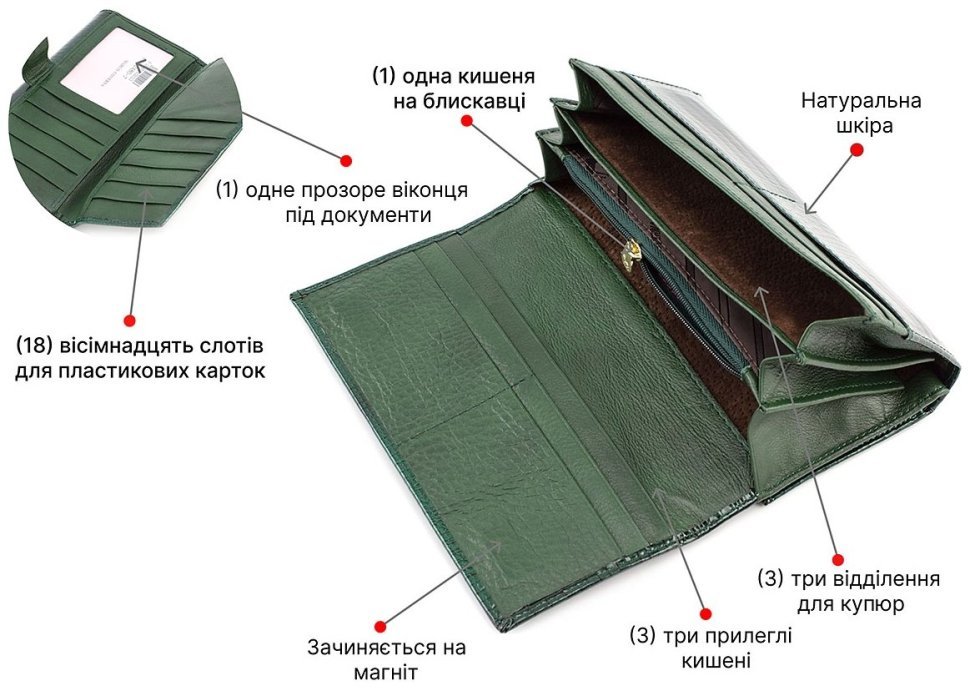 (1) одна кишеня на блискавці

Натуральна шкіра

(1) одне прозоре віконця під документи

(18) вісімнадцять слотів для пластикових карток

(3) три відділення для купюр

(3) три прилеглі кишені

Зачиняється на магніт